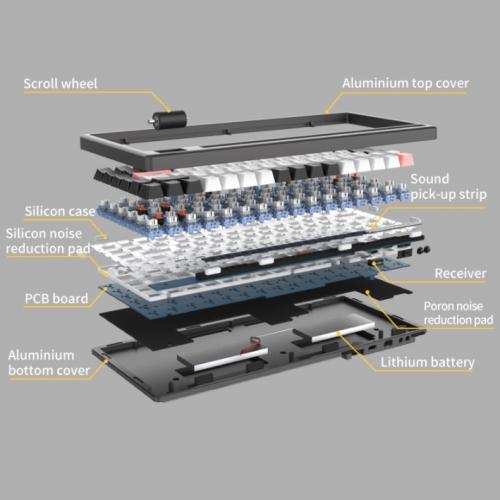 Scroll wheel

Aluminium top cover

Sound pick-up strip

Silicon case

Silicon noise reduction pad

Receiver

PCB board

Poron noise reduction pad

Aluminium bottom cover

Lithium battery